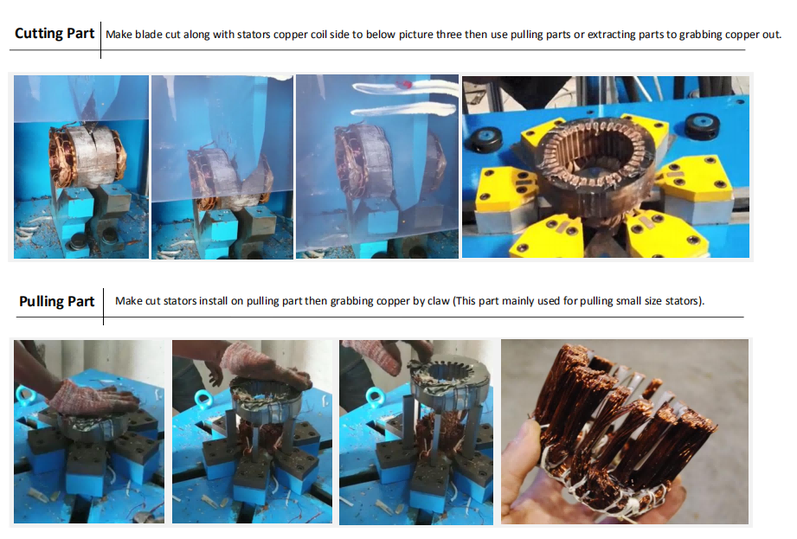 Cutting Part Make blade cut along with stators copper coil side to below picture three then use pulling parts or extracting parts to grabbing copper out.

Pulling Part Make cut stators install on pulling part then grabbing copper by claw (This part mainly used for pulling small size stators).